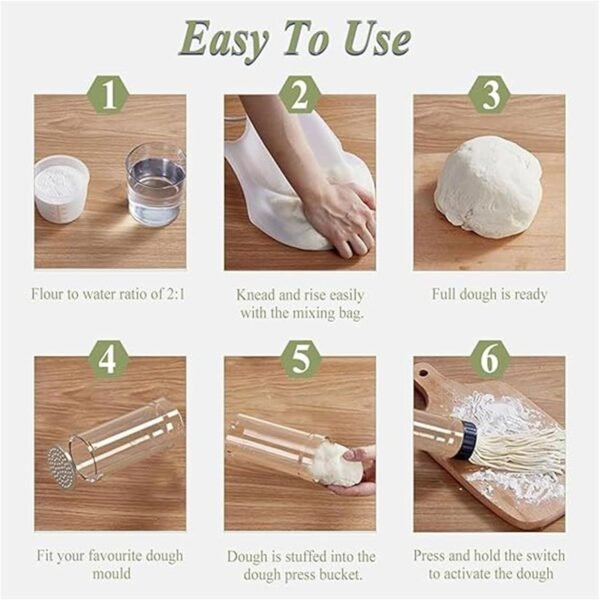 Easy To Use

1

Flour to water ratio of 2:1

2

Knead and rise easily with the mixing bag.

3

Full dough is ready

4

Fit your favourite dough mould

5

Dough is stuffed into the dough press bucket.

6

Press and hold the switch to activate the dough